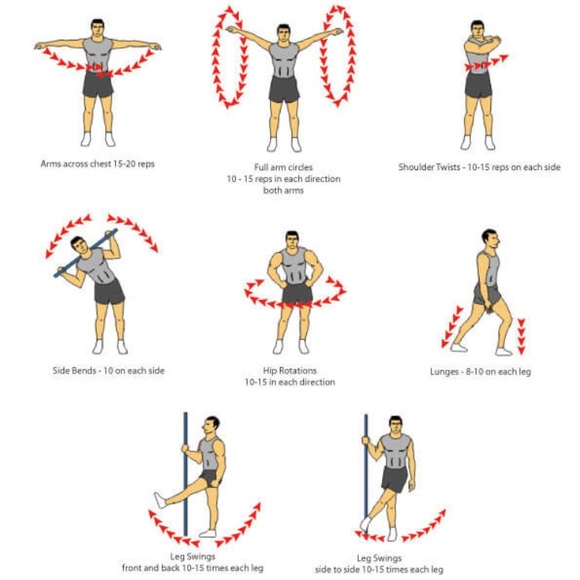 Arms across chest 15-20 reps

Full arm circles
10 - 15 reps in each direction
both arms

Shoulder Twists - 10-15 reps on each side

Side Bends - 10 on each side

Hip Rotations
10-15 in each direction

Lunges - 8-10 on each leg

Leg Swings
front and back 10-15 times each leg

Leg Swings
side to side 10-15 times each leg